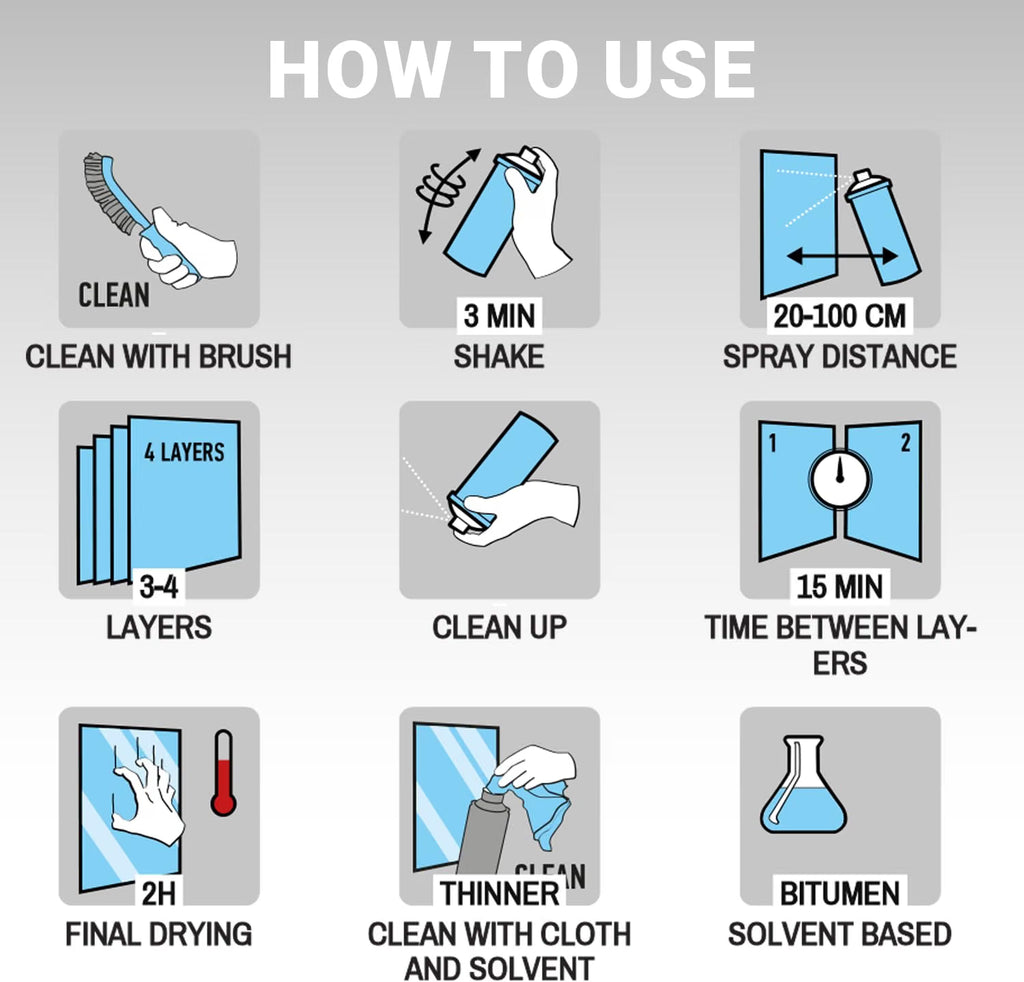 HOW TO USE

CLEAN
CLEAN WITH BRUSH

3 MIN
SHAKE

20-100 CM
SPRAY DISTANCE

4 LAYERS
3-4
LAYERS

CLEAN UP

1 2
15 MIN
TIME BETWEEN LAYERS

2H
FINAL DRYING

CLEAN
THINNER
CLEAN WITH CLOTH AND SOLVENT

BITUMEN
SOLVENT BASED